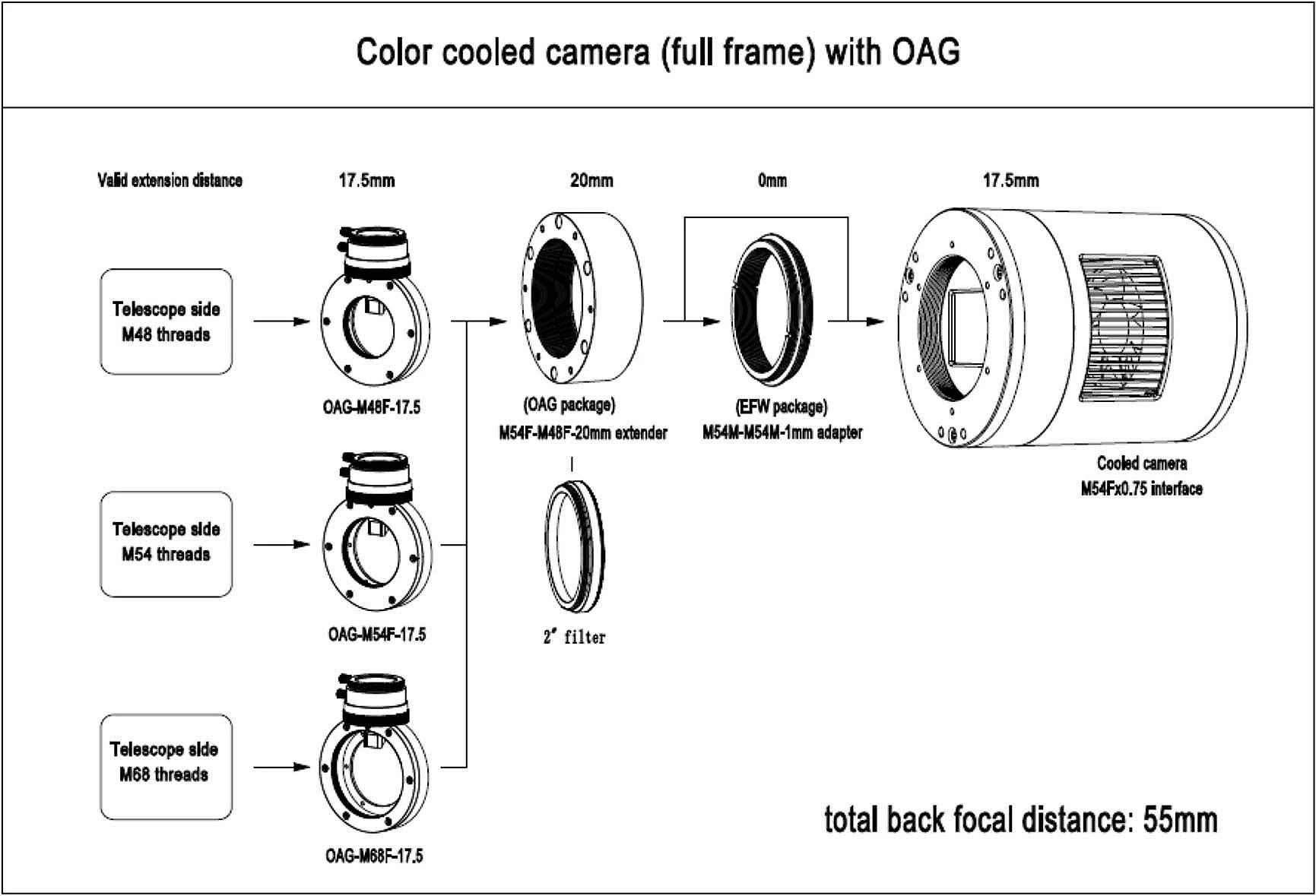 Color cooled camera (full frame) with OAG

Valid extension distance

17.5mm

20mm

0mm

17.5mm

Telescope side
M48 threads

OAG-M48F-17.5

(OAG package)
M54F-M48F-20mm extender

(EFW package)
M54M-M54M-1mm adapter

Cooled camera
M54Fx0.75 interface

Telescope side
M54 threads

OAG-M54F-17.5

2" filter

Telescope side
M68 threads

OAG-M68F-17.5

total back focal distance: 55mm